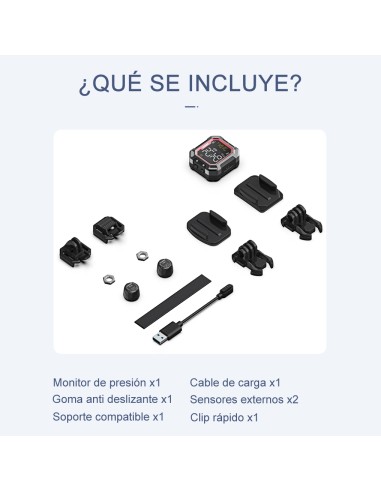 ¿QUÉ SE INCLUYE?

Monitor de presión x1
Goma anti deslizante x1
Soporte compatible x1

Cable de carga x1
Sensores externos x2
Clip rápido x1